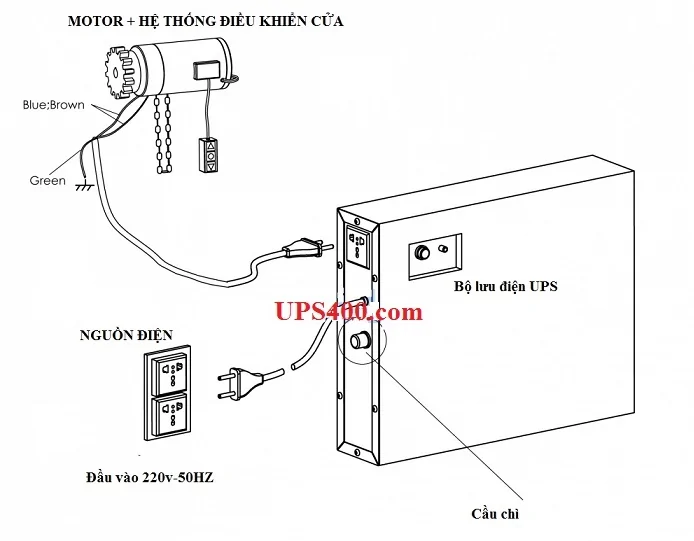 MOTOR + HỆ THỐNG ĐIỀU KHIỂN CỬA

Blue;Brown

Green

Bộ lưu điện UPS

UPS400.com

NGUỒN ĐIỆN

Đầu vào 220v-50HZ

Cầu chì